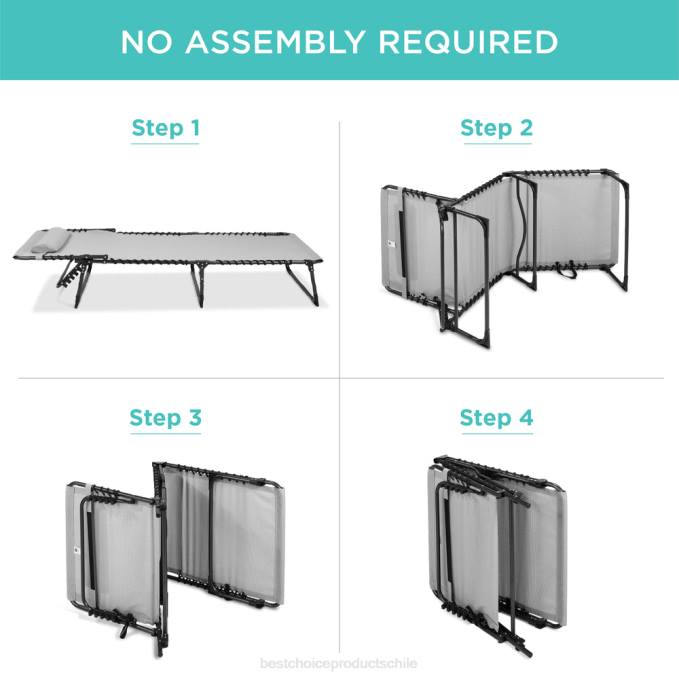 NO ASSEMBLY REQUIRED

Step 1

Step 2

Step 3

Step 4

bestchoiceproductschile