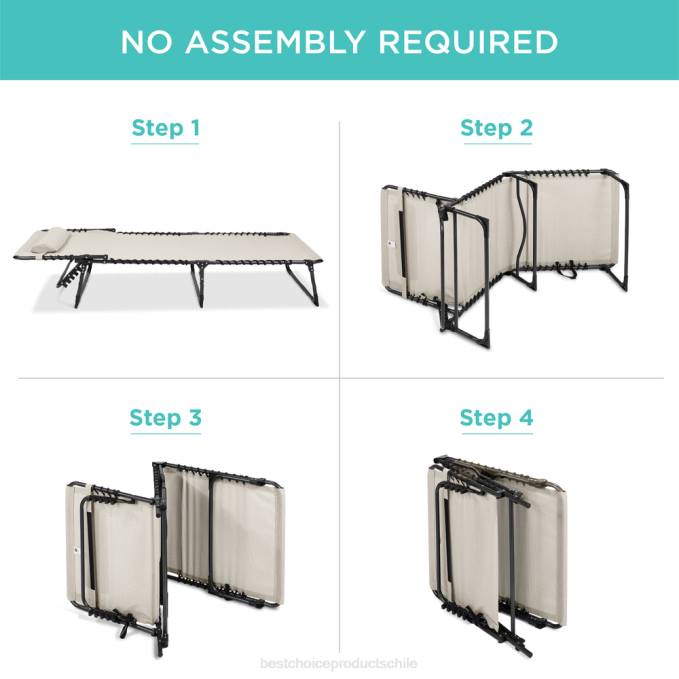 NO ASSEMBLY REQUIRED

Step 1

Step 2

Step 3

Step 4

bestchoiceproductschile