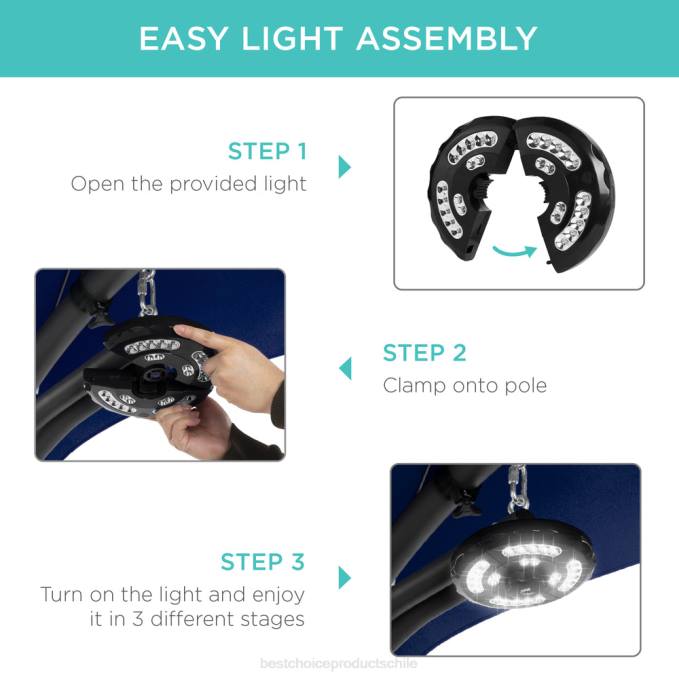 EASY LIGHT ASSEMBLY

STEP 1
Open the provided light

STEP 2
Clamp onto pole

STEP 3
Turn on the light and enjoy it in 3 different stages

bestchoiceproductschile