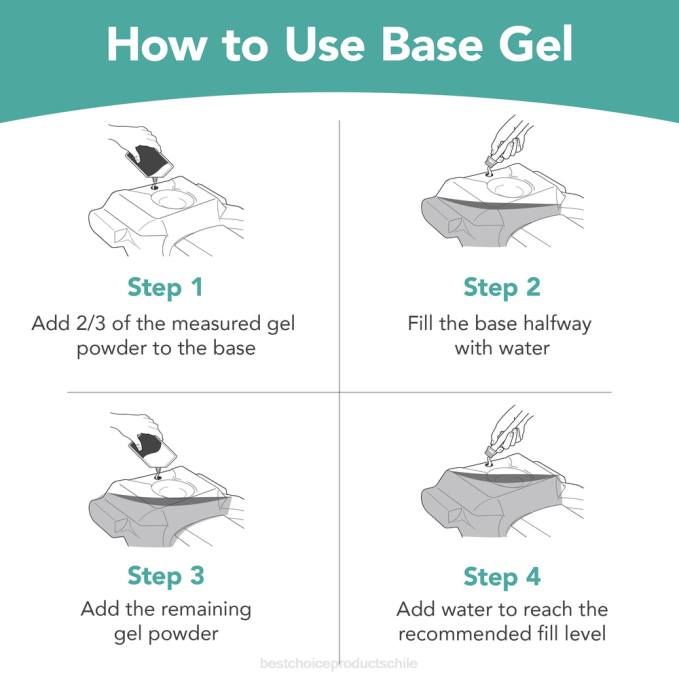 How to Use Base Gel

Step 1
Add 2/3 of the measured gel powder to the base

Step 2
Fill the base halfway with water

Step 3
Add the remaining gel powder

Step 4
Add water to reach the recommended fill level

bestchoiceproductschile