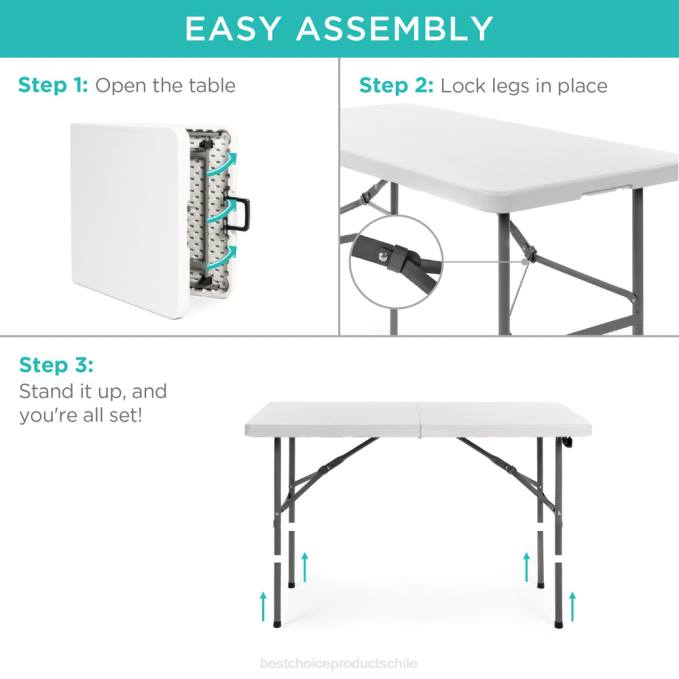 EASY ASSEMBLY

Step 1: Open the table

Step 2: Lock legs in place

Step 3:
Stand it up, and you're all set!

bestchoiceproductschile