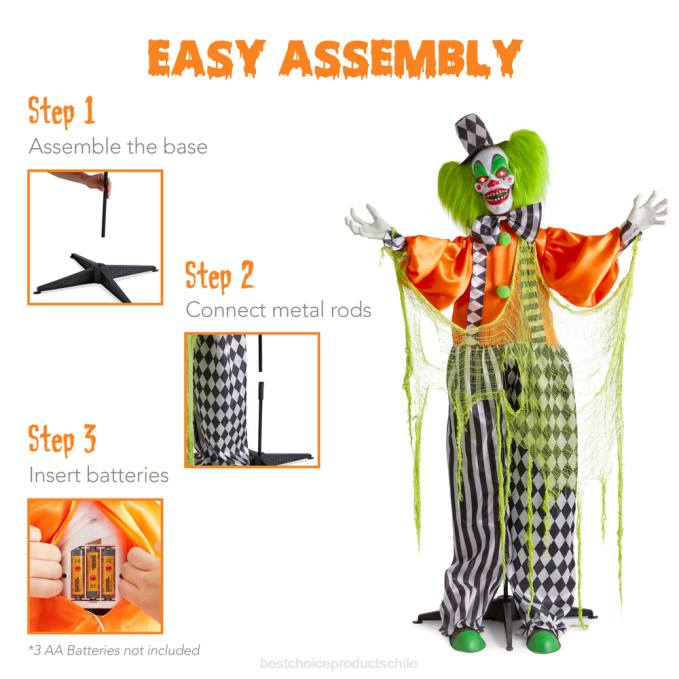 EASY ASSEMBLY

Step 1
Assemble the base

Step 2
Connect metal rods

Step 3
Insert batteries

*3 AA Batteries not included

bestchoiceproductschile