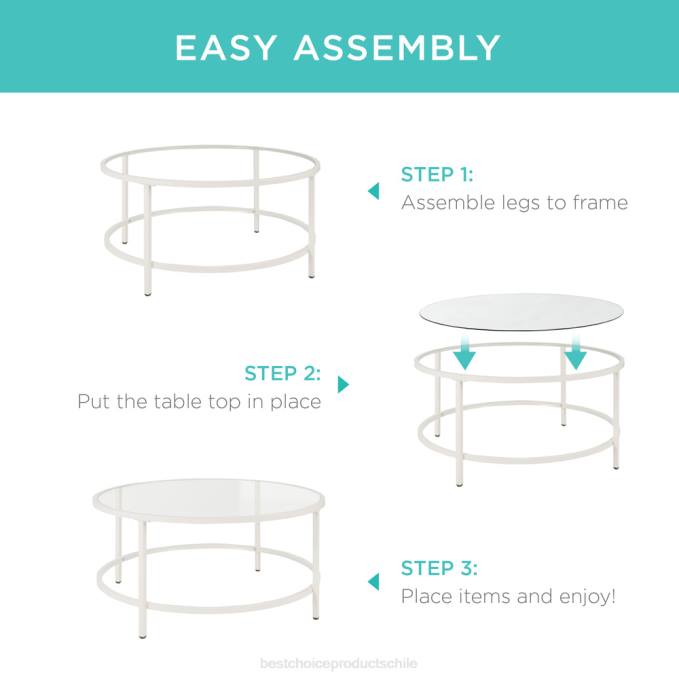 EASY ASSEMBLY

STEP 1:
Assemble legs to frame

STEP 2:
Put the table top in place

STEP 3:
Place items and enjoy!

bestchoiceproductschile