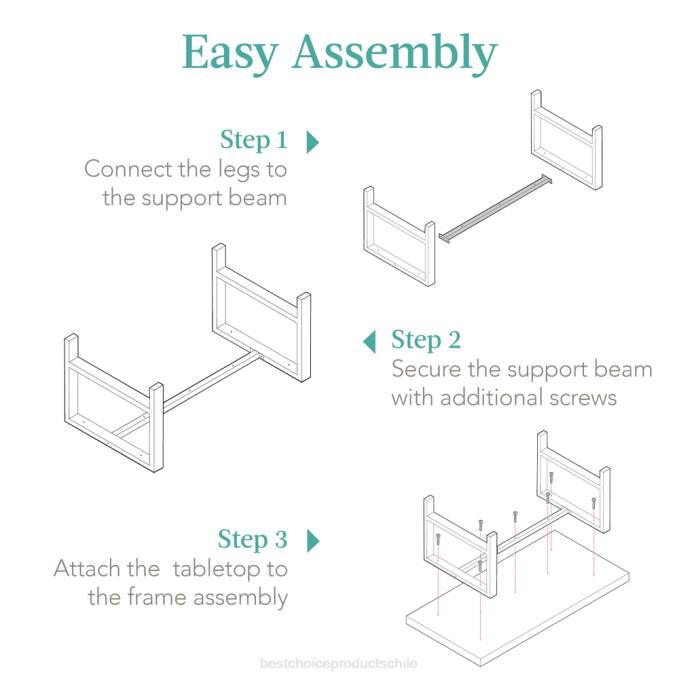 Easy Assembly

Step 1
Connect the legs to the support beam

Step 2
Secure the support beam with additional screws

Step 3
Attach the tabletop to the frame assembly

bestchoiceproductschile