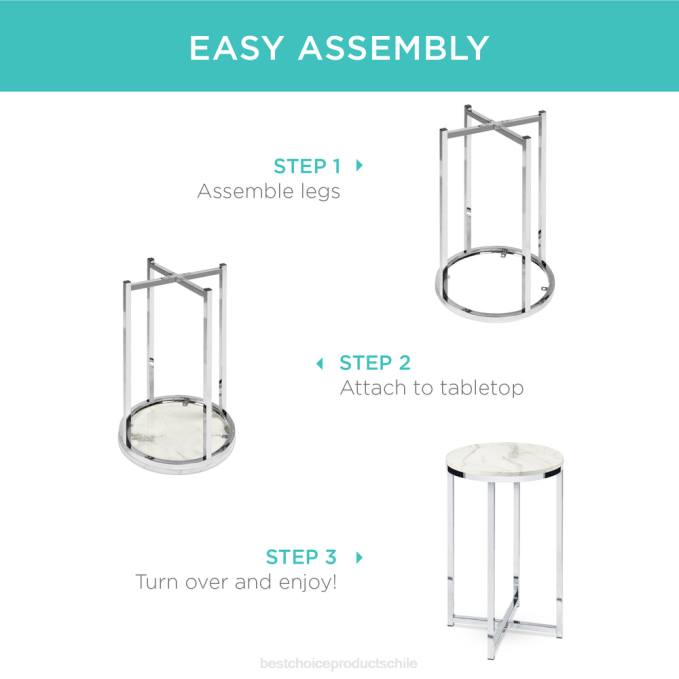 EASY ASSEMBLY

STEP 1
Assemble legs

STEP 2
Attach to tabletop

STEP 3
Turn over and enjoy!

bestchoiceproductschile