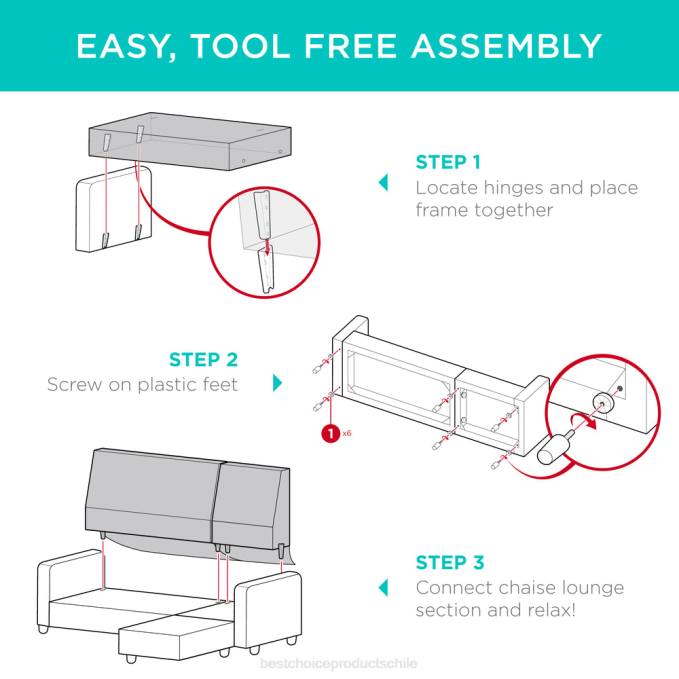 EASY, TOOL FREE ASSEMBLY

STEP 1
Locate hinges and place frame together

STEP 2
Screw on plastic feet

1 x6

STEP 3
Connect chaise lounge section and relax!

bestchoiceproductschile