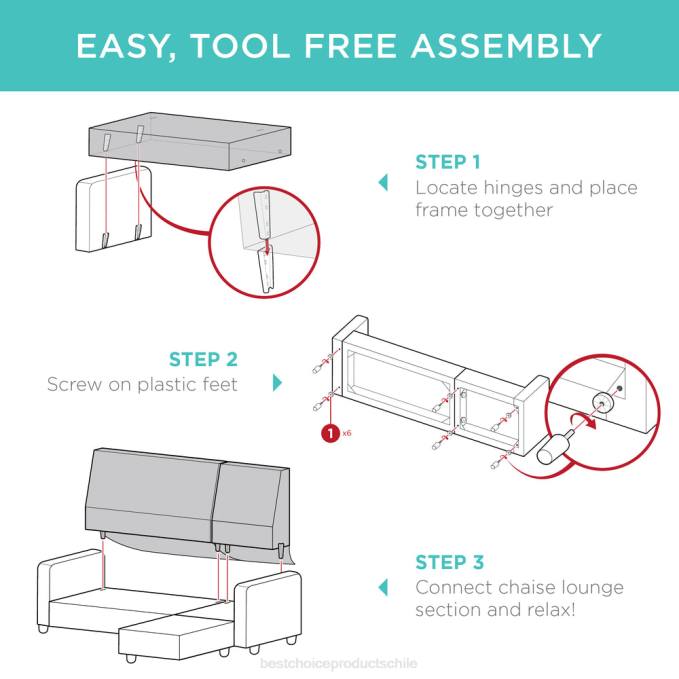 EASY, TOOL FREE ASSEMBLY

STEP 1
Locate hinges and place frame together

STEP 2
Screw on plastic feet

1 x6

STEP 3
Connect chaise lounge section and relax!

bestchoiceproductschile