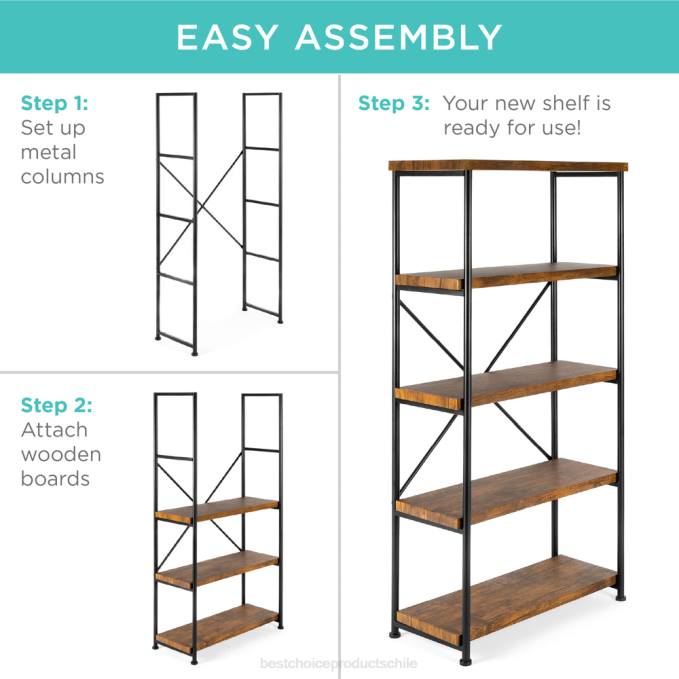 EASY ASSEMBLY

Step 1: Set up metal columns

Step 2: Attach wooden boards

Step 3: Your new shelf is ready for use!

bestchoiceproductschile