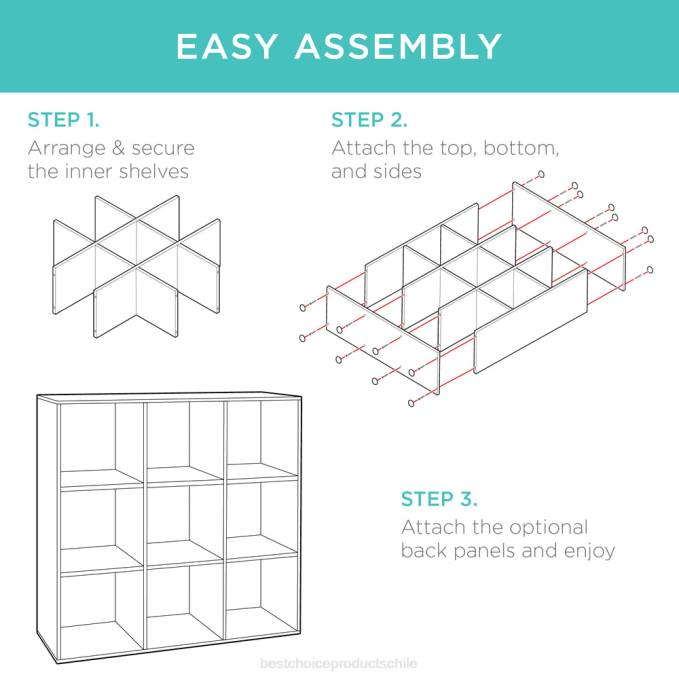 EASY ASSEMBLY

STEP 1.
Arrange & secure the inner shelves

STEP 2.
Attach the top, bottom, and sides

STEP 3.
Attach the optional back panels and enjoy

bestchoiceproductschile