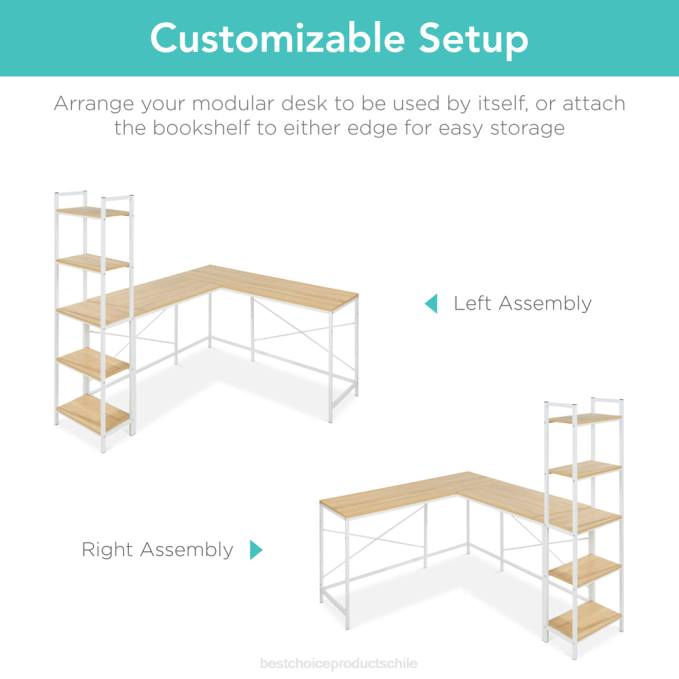 Customizable Setup

Arrange your modular desk to be used by itself, or attach the bookshelf to either edge for easy storage

Left Assembly

Right Assembly

bestchoiceproductschile