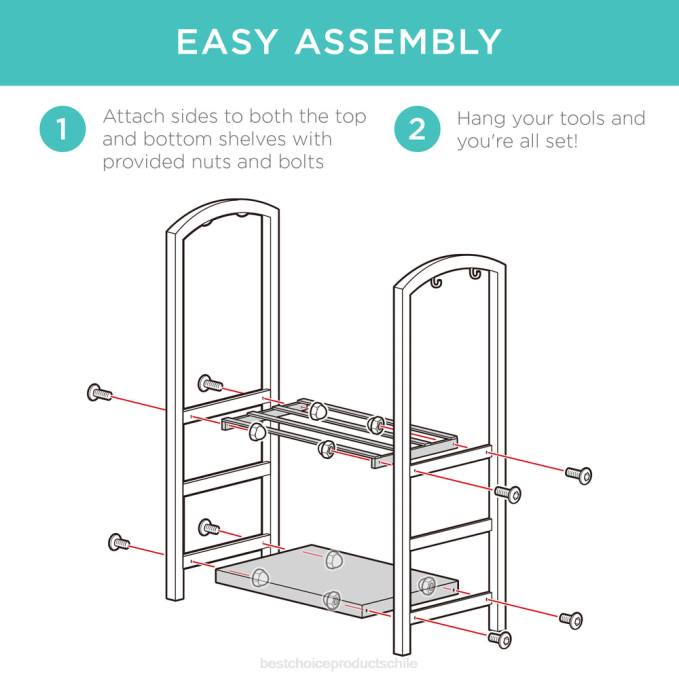 EASY ASSEMBLY

1 Attach sides to both the top and bottom shelves with provided nuts and bolts

2 Hang your tools and you're all set!

bestchoiceproductschile