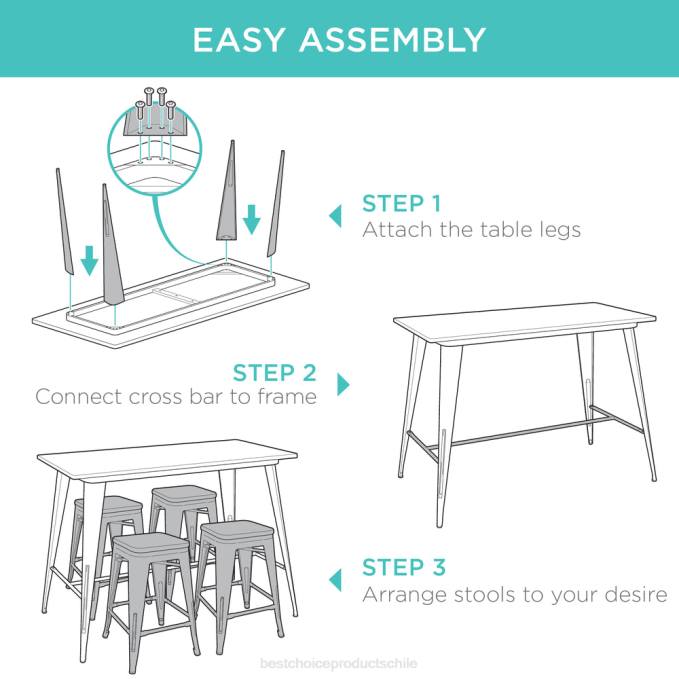 EASY ASSEMBLY

STEP 1
Attach the table legs

STEP 2
Connect cross bar to frame

STEP 3
Arrange stools to your desire

bestchoiceproductschile